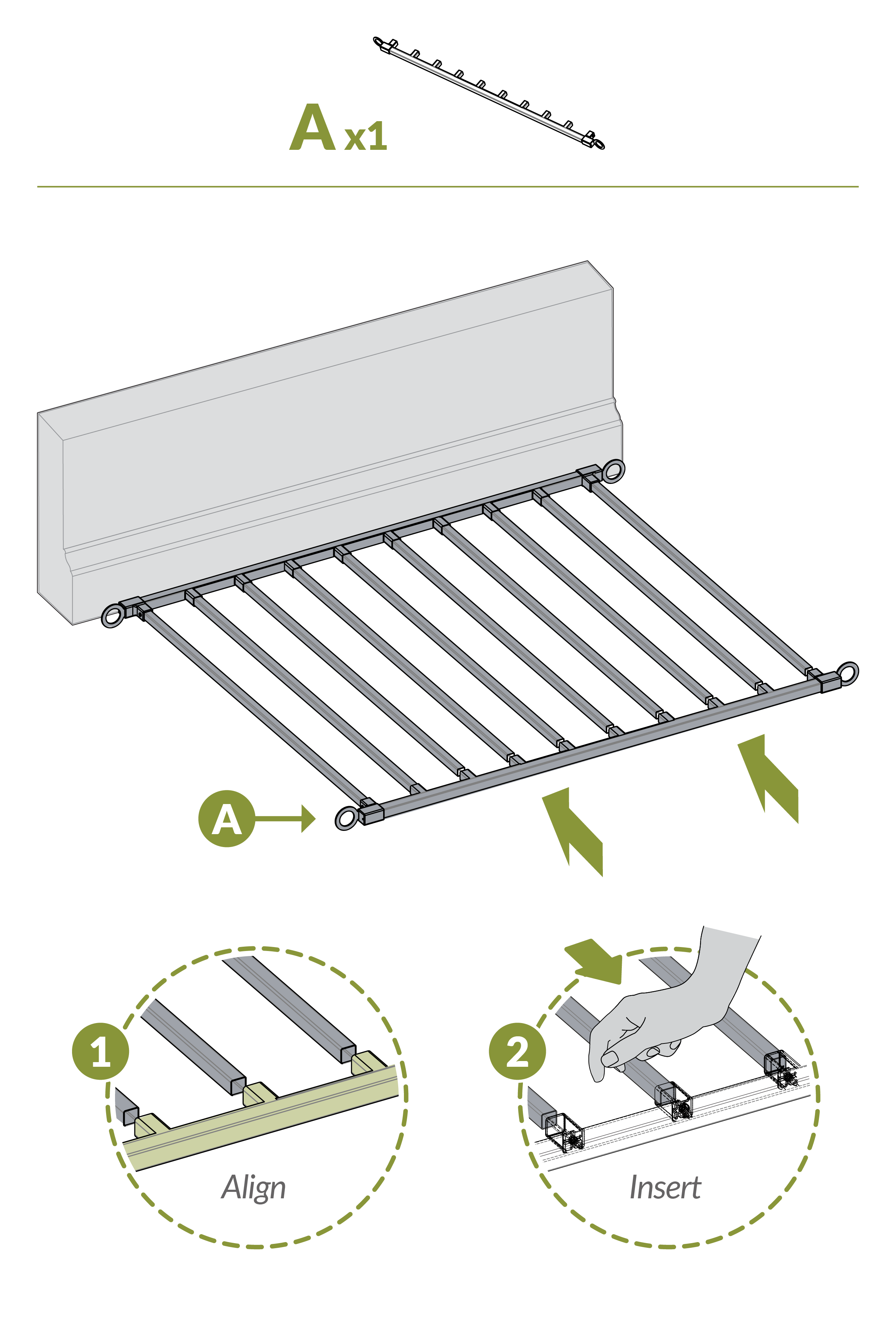 A x1

A

1

Align

2

Insert