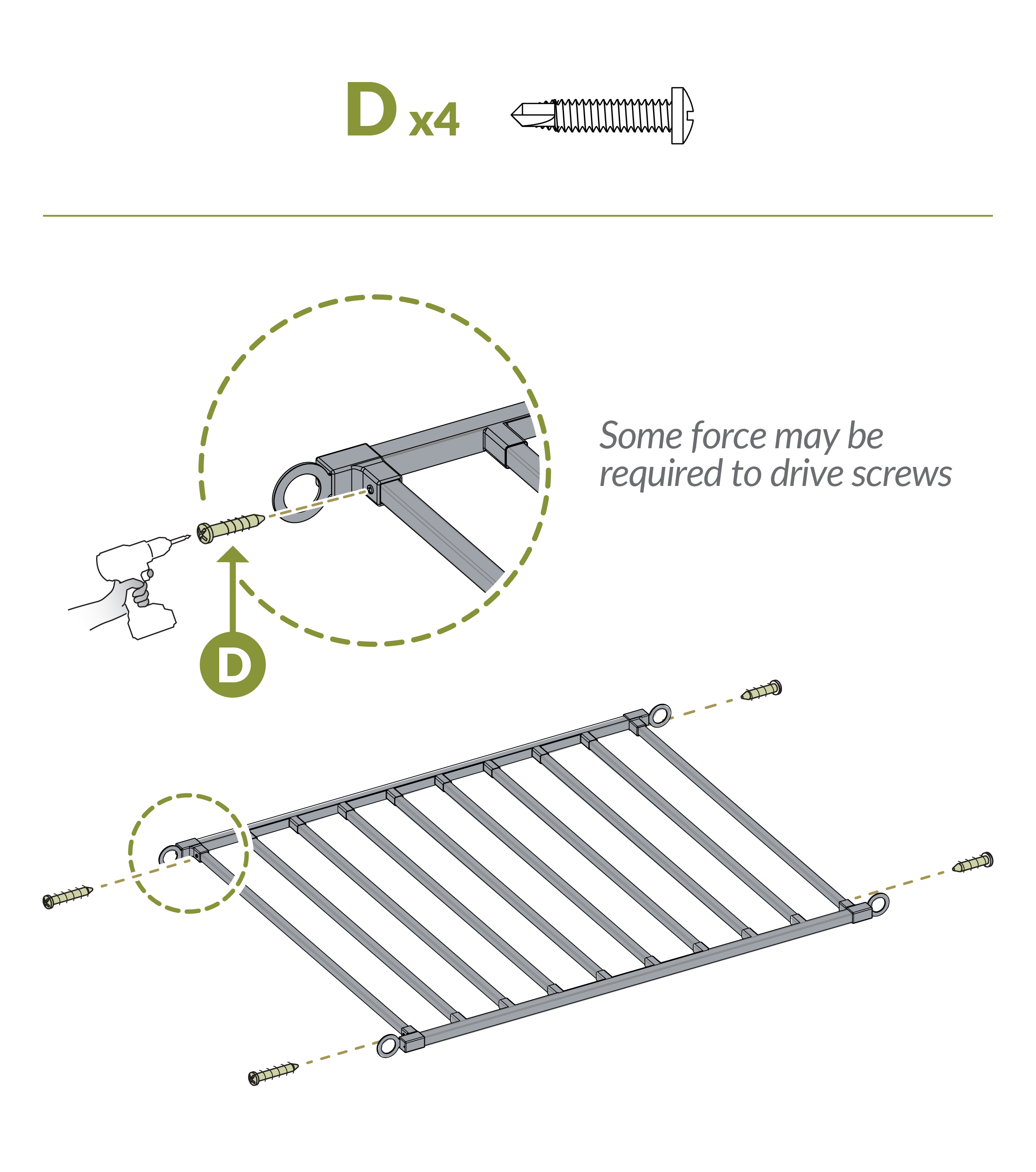 D x4

Some force may be required to drive screws

D