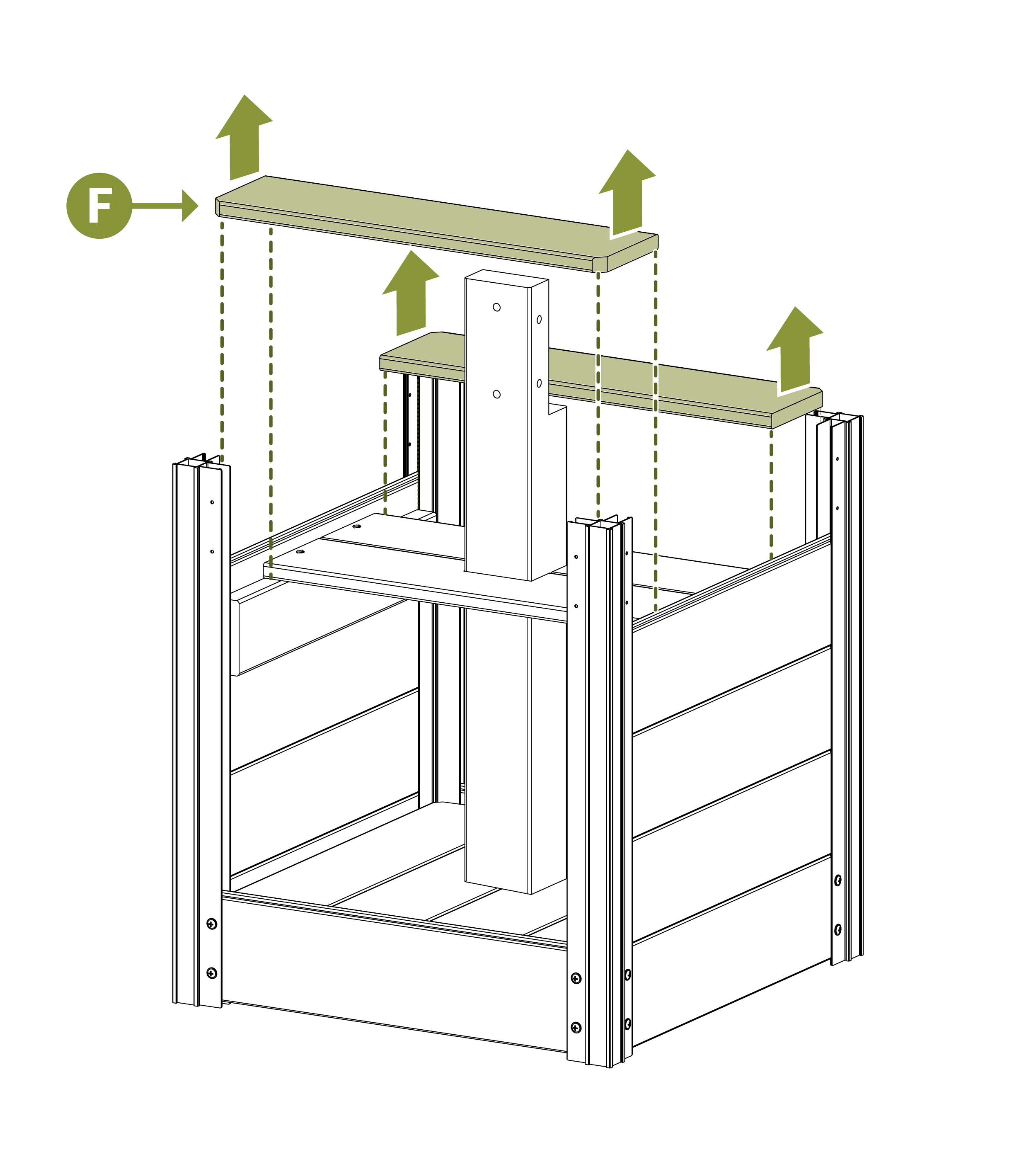 F