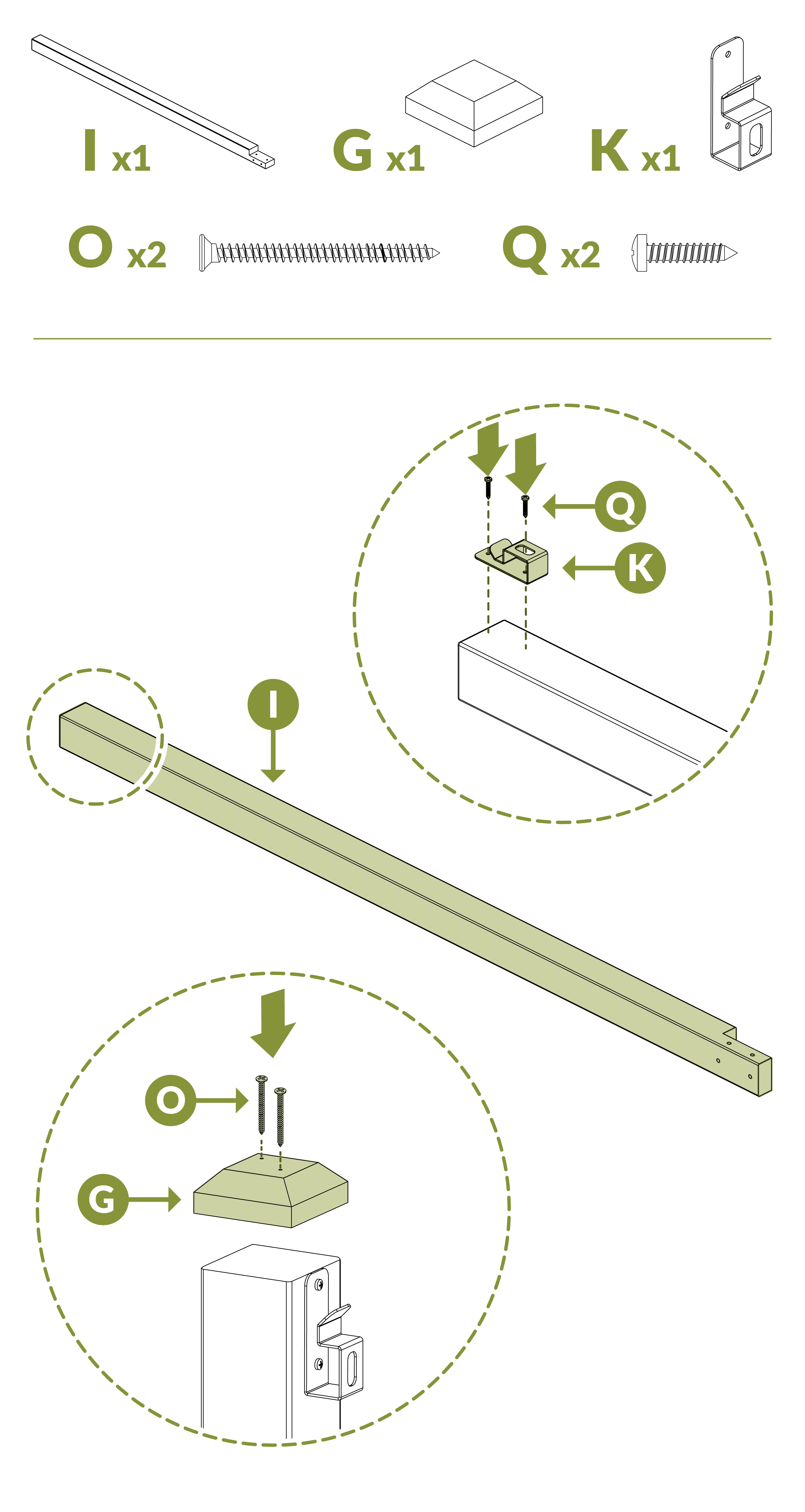 I x1
G x1
K x1
O x2
Q x2

Q
K
I
O
G