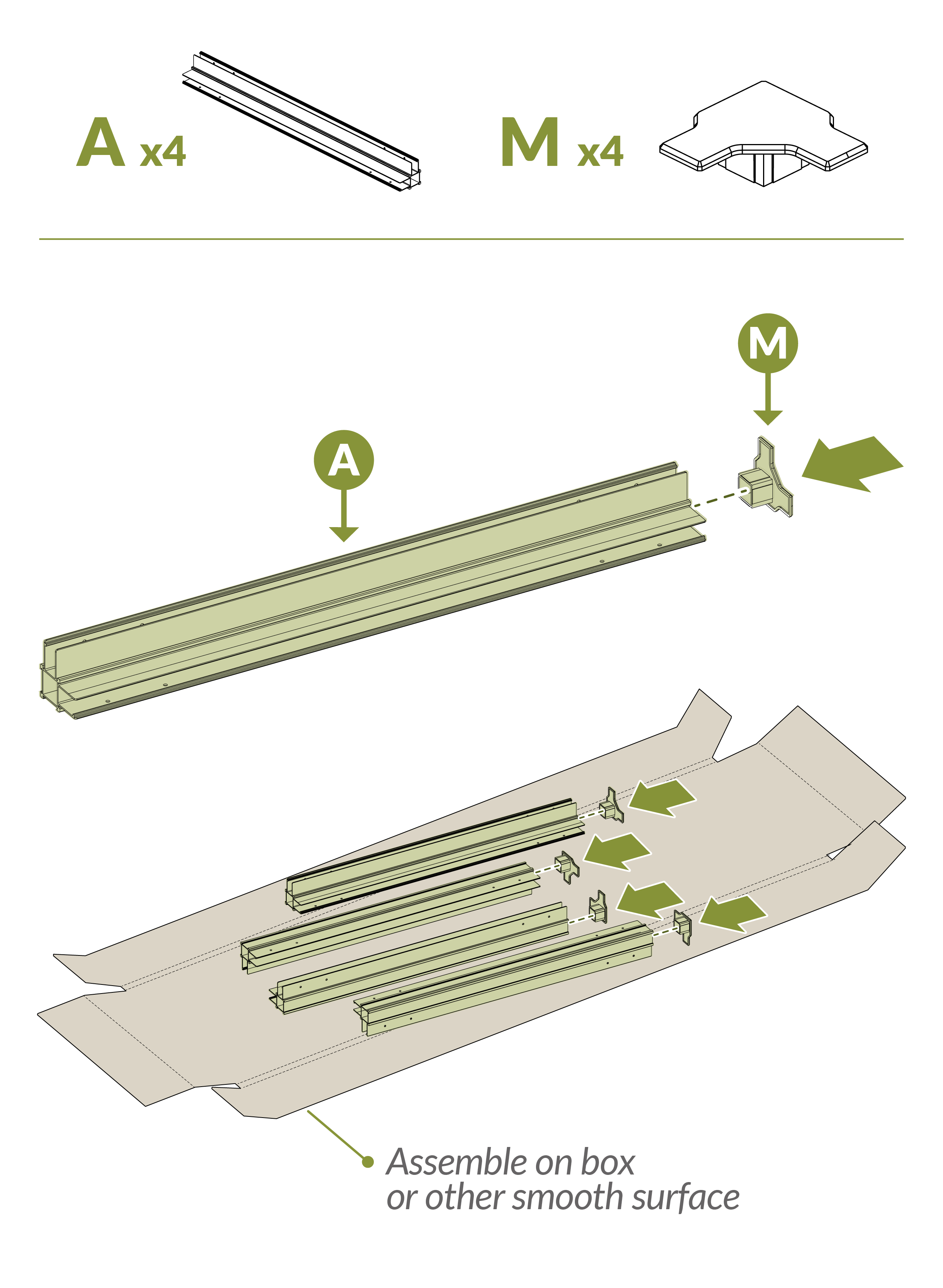 A x4

M x4

M

A

Assemble on box
or other smooth surface