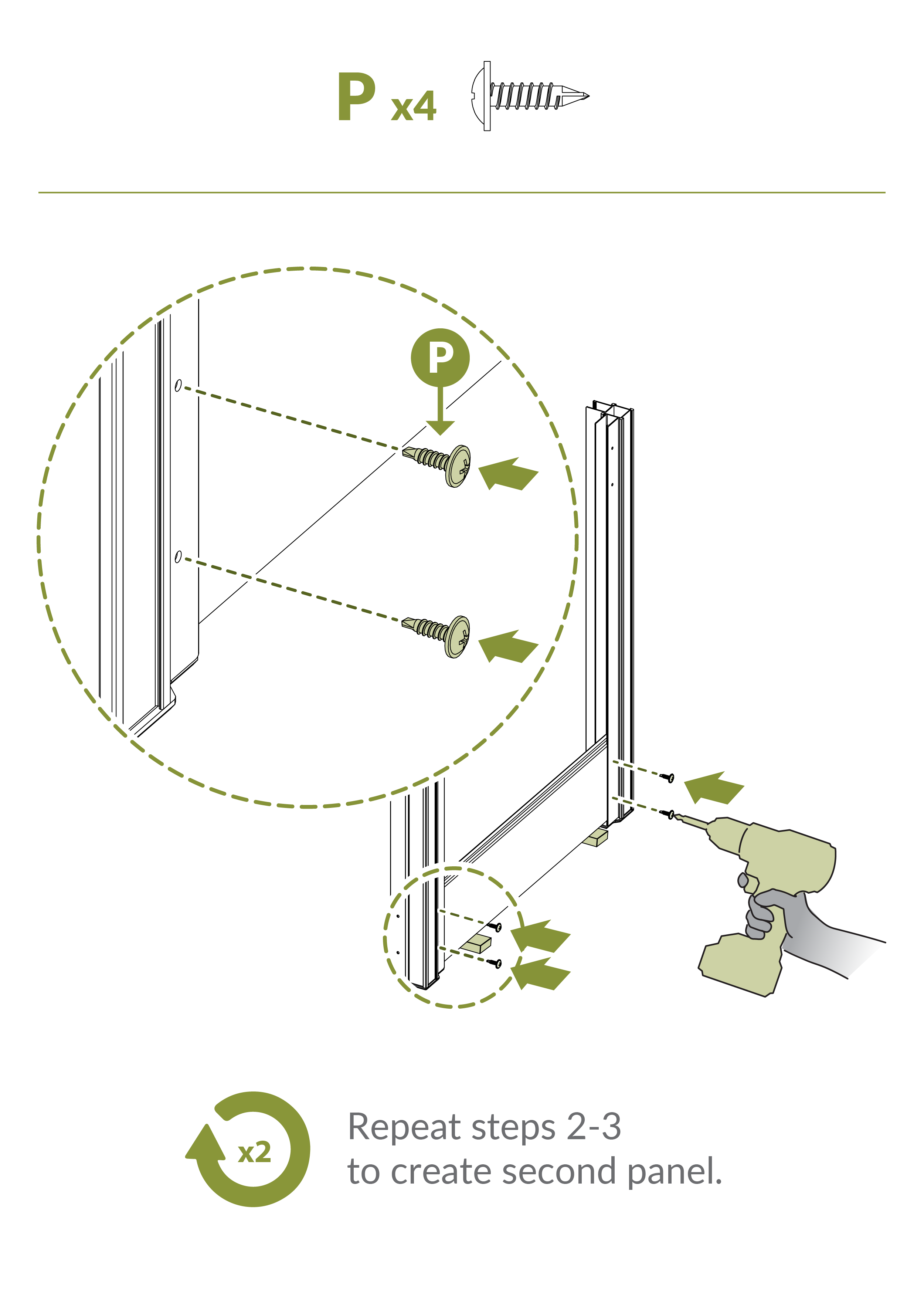 P x4

P

x2

Repeat steps 2-3
to create second panel.