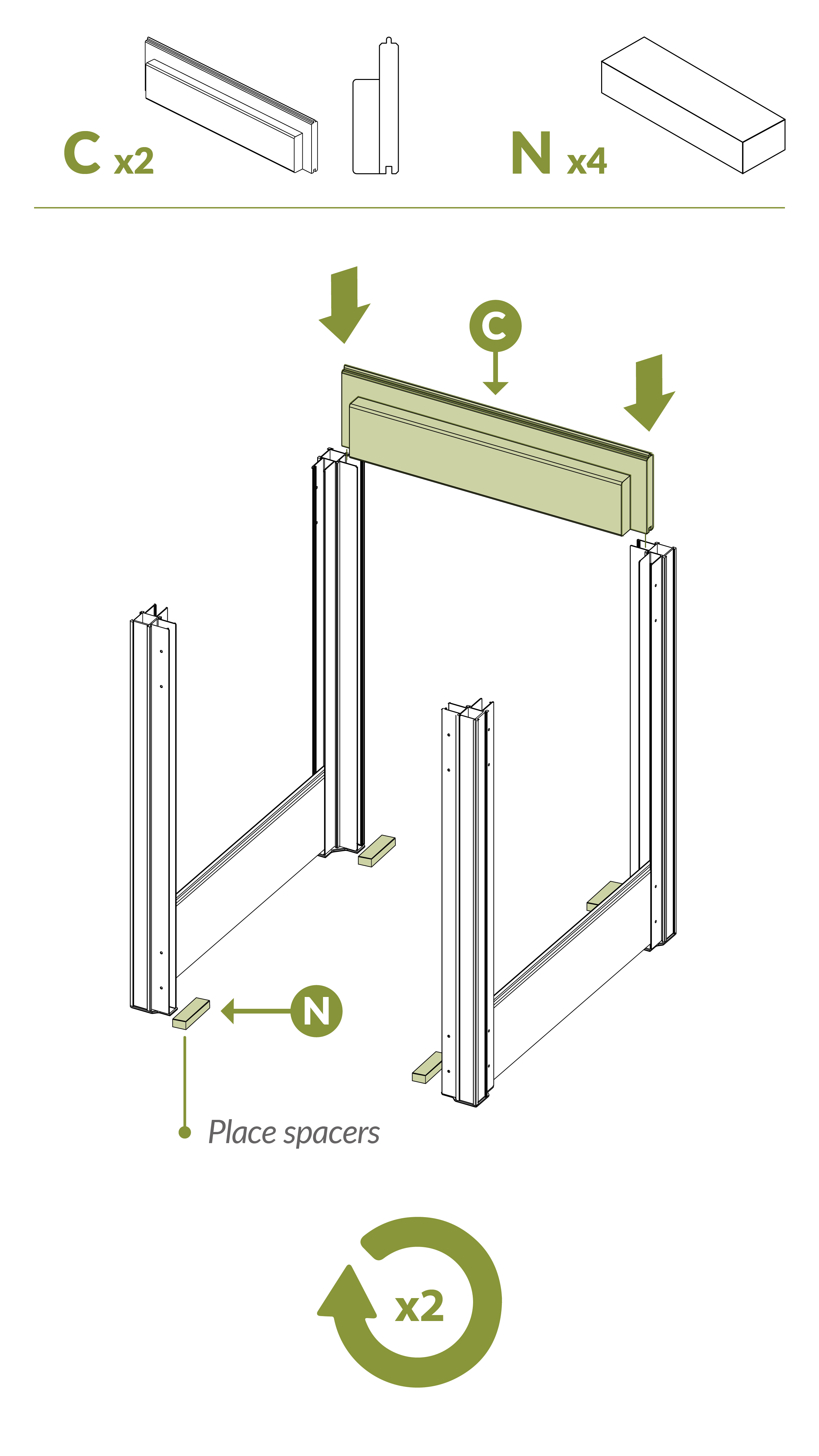 C x2

N x4

C

N

Place spacers

x2