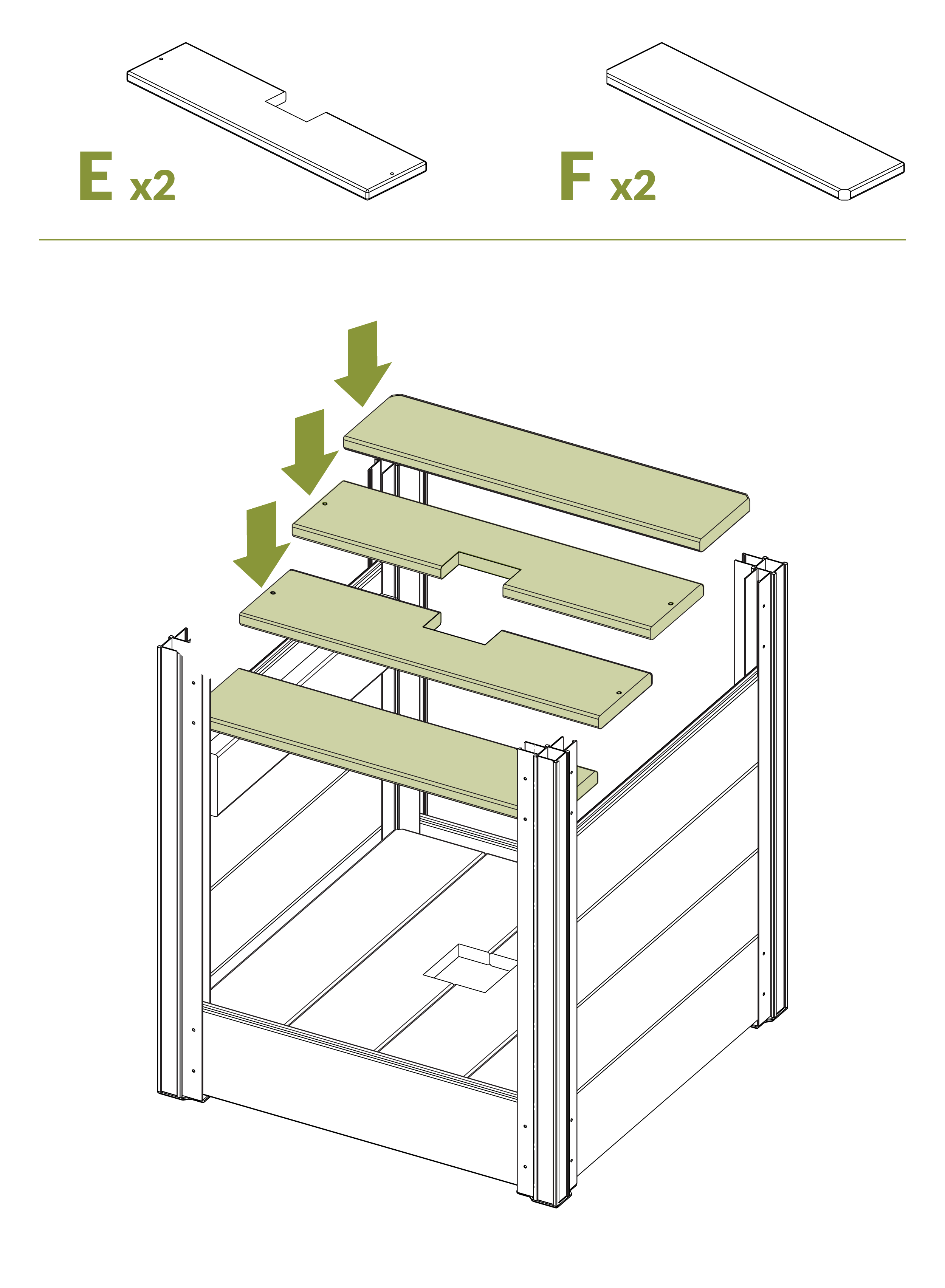 E x2

F x2