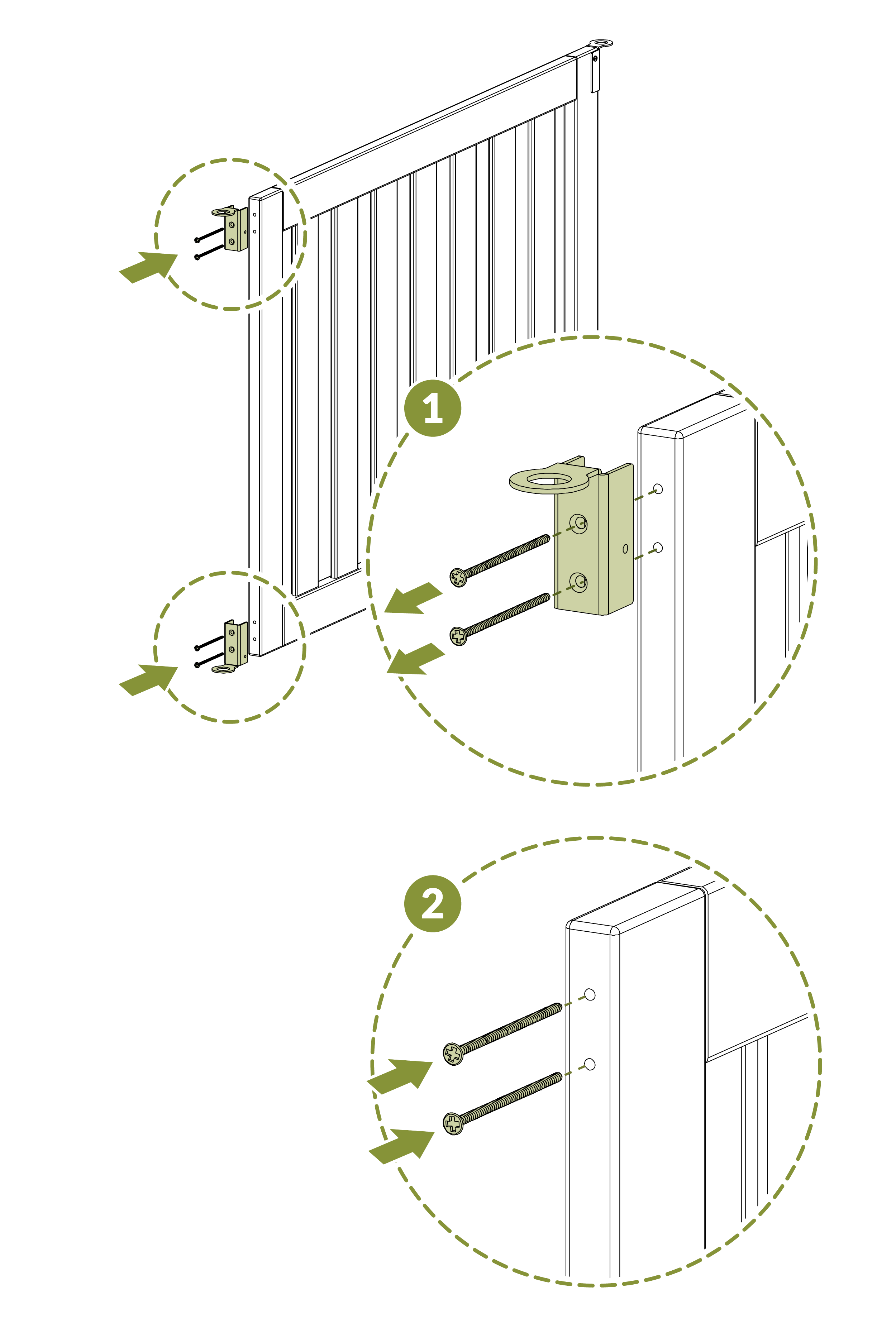 1

2